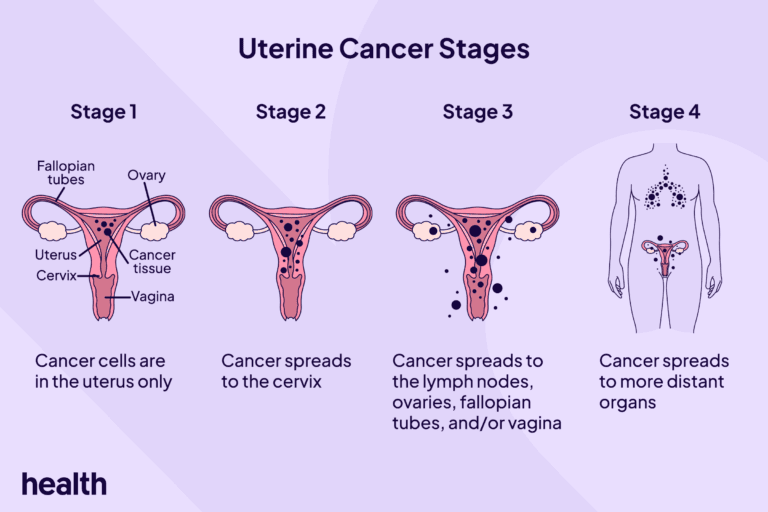 Uterine Cancer Stages

Stage 1

Fallopian tubes

Ovary

Uterus

Cancer tissue

Cervix

Vagina

Cancer cells are in the uterus only

Stage 2

Cancer spreads to the cervix

Stage 3

Cancer spreads to the lymph nodes, ovaries, fallopian tubes, and/or vagina

Stage 4

Cancer spreads to more distant organs

health